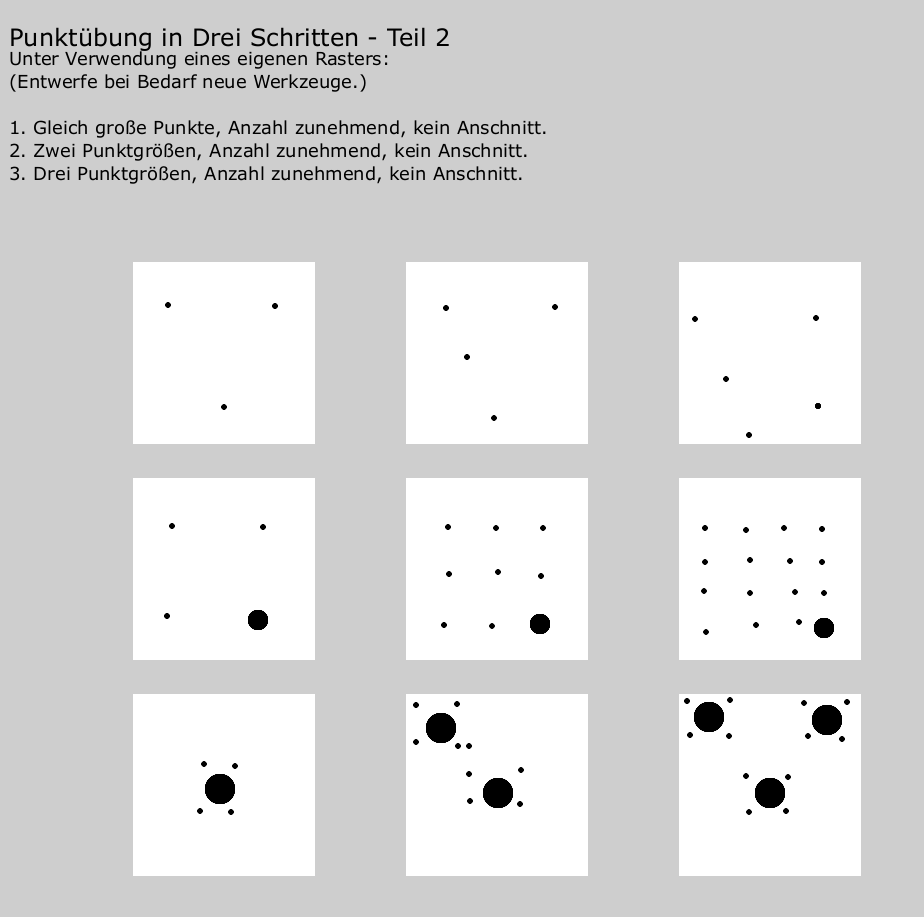 Punktübung in Drei Schritten - Teil 2
Unter Verwendung eines eigenen Rasters:
(Entwerfe bei Bedarf neue Werkzeuge.)

1. Gleich große Punkte, Anzahl zunehmend, kein Anschnitt.
2. Zwei Punktgrößen, Anzahl zunehmend, kein Anschnitt.
3. Drei Punktgrößen, Anzahl zunehmend, kein Anschnitt.